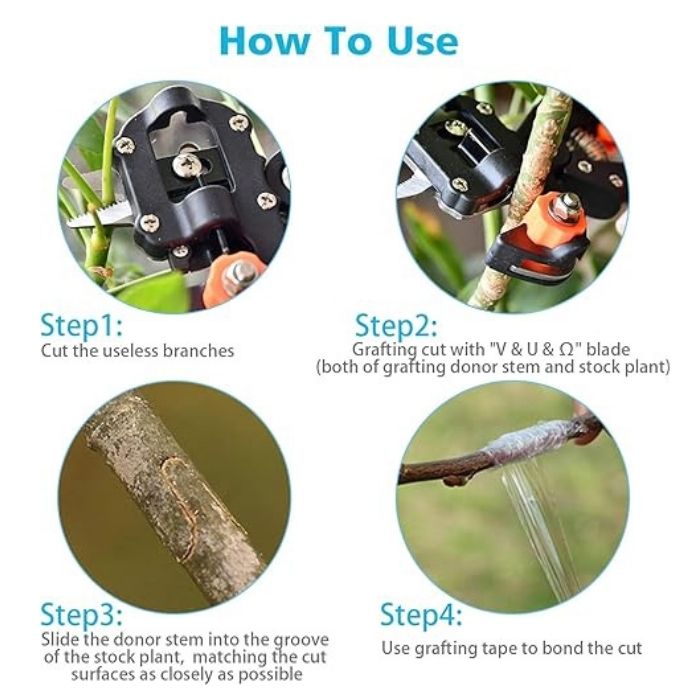 How To Use

Step1:
Cut the useless branches

Step2:
Grafting cut with "V & U & Ω" blade (both of grafting donor stem and stock plant)

Step3:
Slide the donor stem into the groove of the stock plant, matching the cut surfaces as closely as possible

Step4:
Use grafting tape to bond the cut